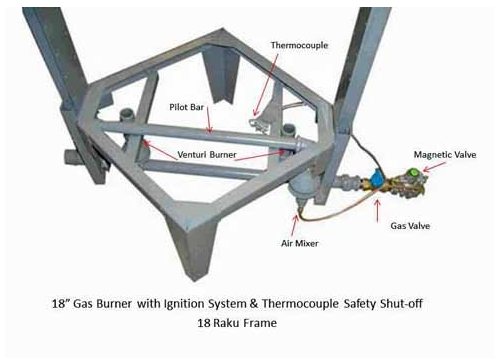 Thermocouple

Pilot Bar

Venturi Burner

Magnetic Valve

Gas Valve

Air Mixer

18” Gas Burner with Ignition System & Thermocouple Safety Shut-off
18 Raku Frame